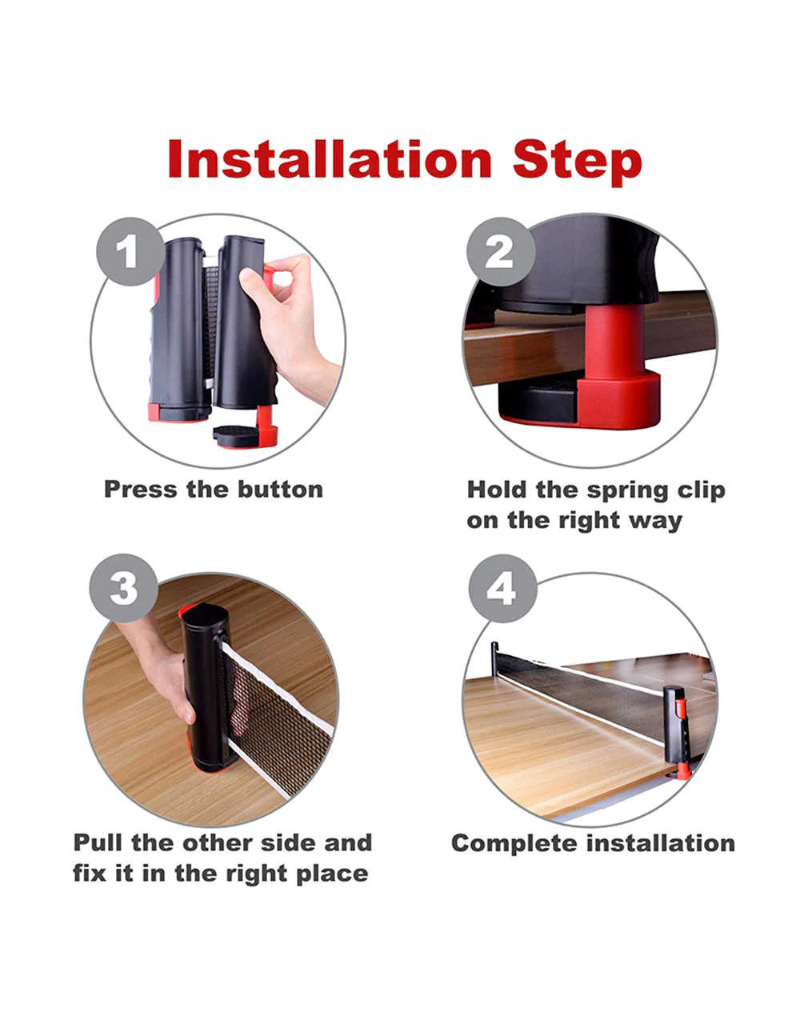 Installation Step

1

Press the button

2

Hold the spring clip on the right way

3

Pull the other side and fix it in the right place

4

Complete installation