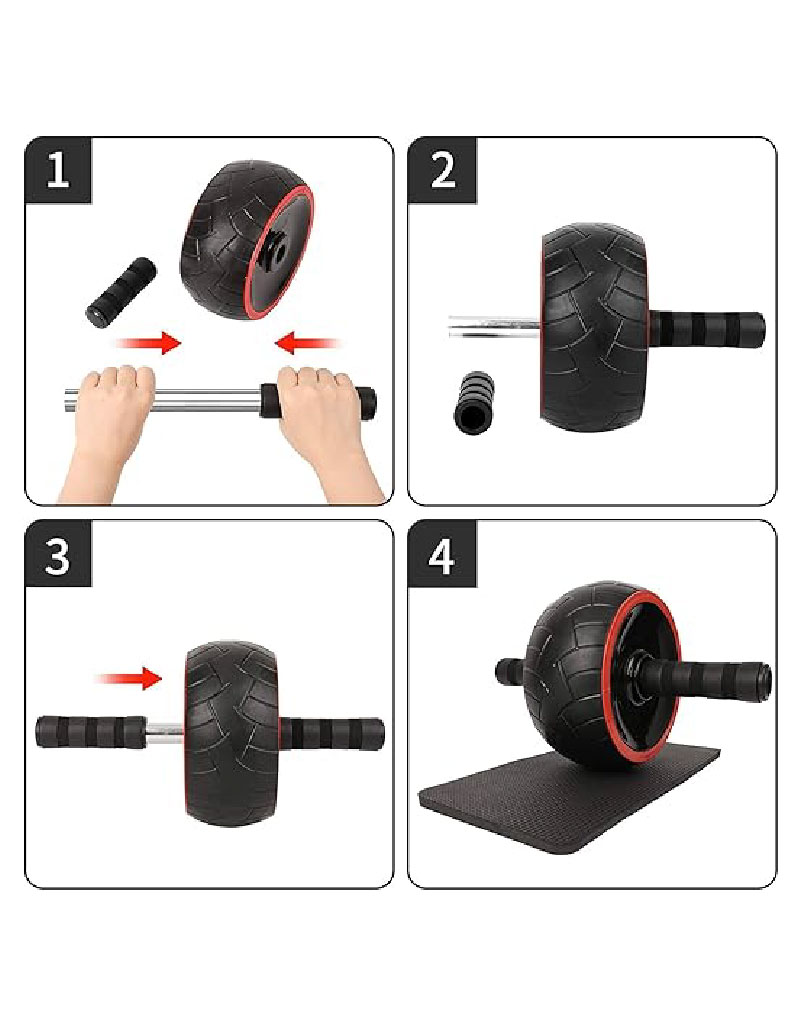 1

2

3

4